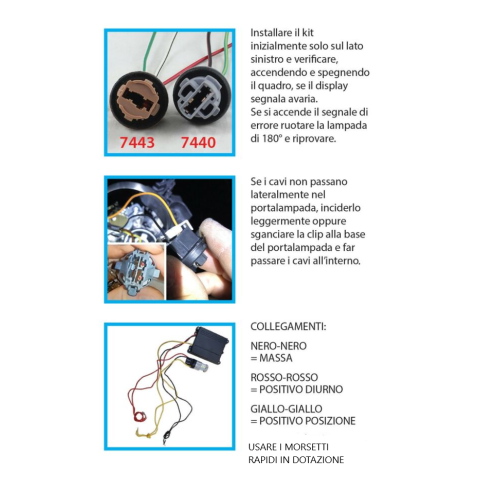 7443 7440

Installare il kit inizialmente solo sul lato sinistro e verificare, accendendo e spegnendo il quadro, se il display segnala avaria.
Se si accende il segnale di errore ruotare la lampada di 180° e riprovare.

Se i cavi non passano lateralmente nel portalampada, inciderlo leggermente oppure sganciare la clip alla base del portalampada e far passare i cavi all'interno.

COLLEGAMENTI:

NERO-NERO
= MASSA

ROSSO-ROSSO
= POSITIVO DIURNO

GIALLO-GIALLO
= POSITIVO POSIZIONE

USARE I MORSETTI RAPIDI IN DOTAZIONE