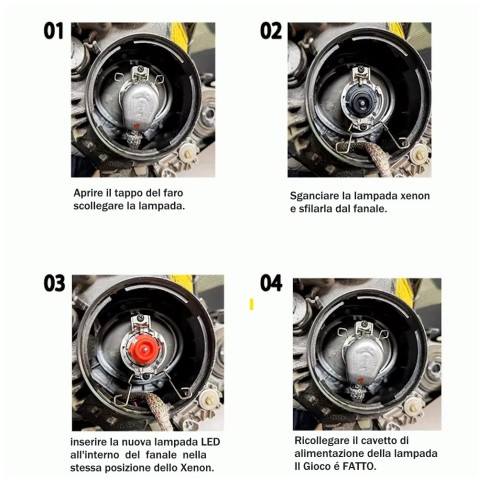 01

Aprire il tappo del faro scollegare la lampada.

02

Sganciare la lampada xenon e sfilarla dal fanale.

03

inserire la nuova lampada LED all'interno del fanale nella stessa posizione dello Xenon.

04

Ricollegare il cavetto di alimentazione della lampada Il Gioco é FATTO.