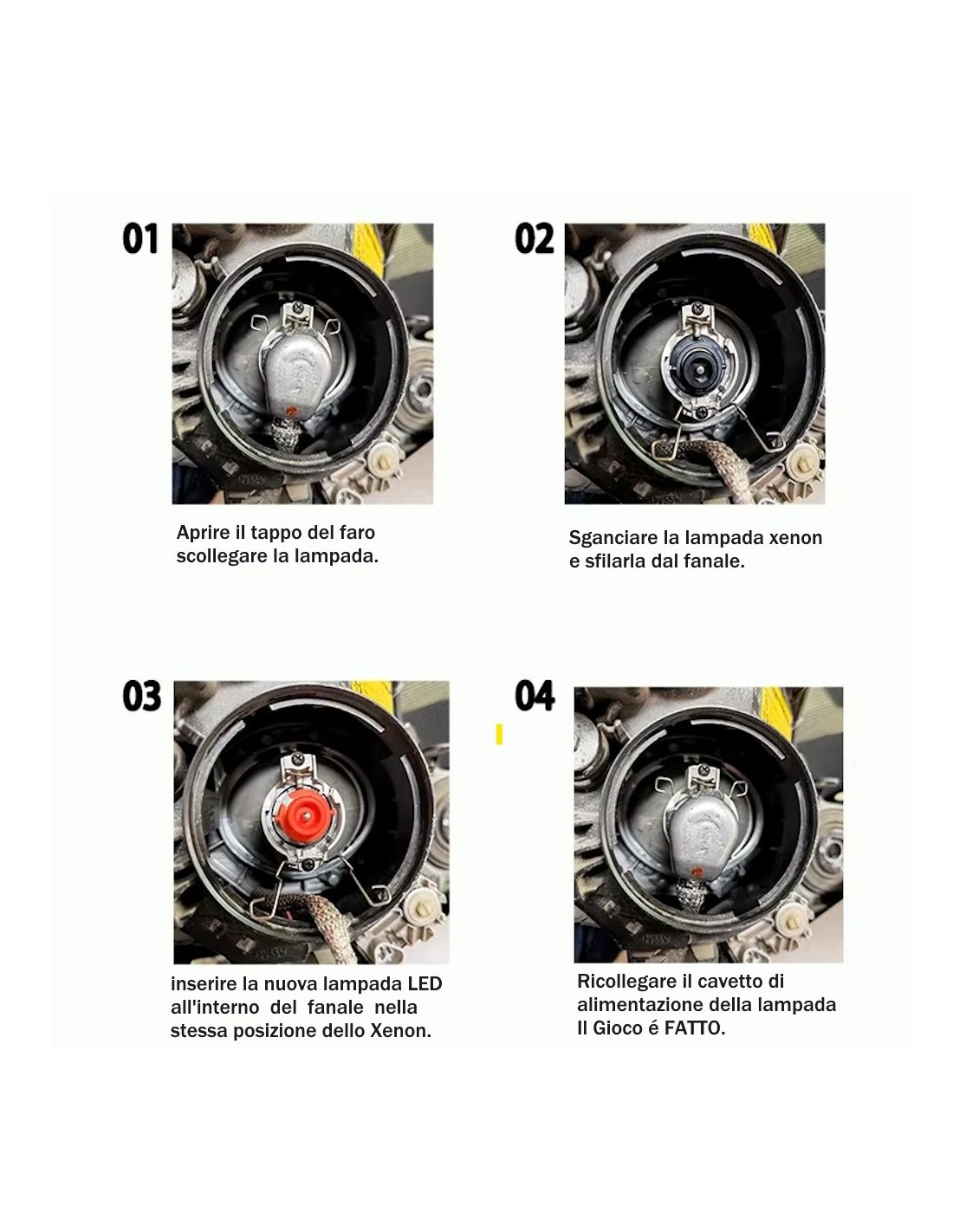 01

Aprire il tappo del faro scollegare la lampada.

02

Sganciare la lampada xenon e sfilarla dal fanale.

03

inserire la nuova lampada LED all'interno del fanale nella stessa posizione dello Xenon.

04

Ricollegare il cavetto di alimentazione della lampada Il Gioco é FATTO.